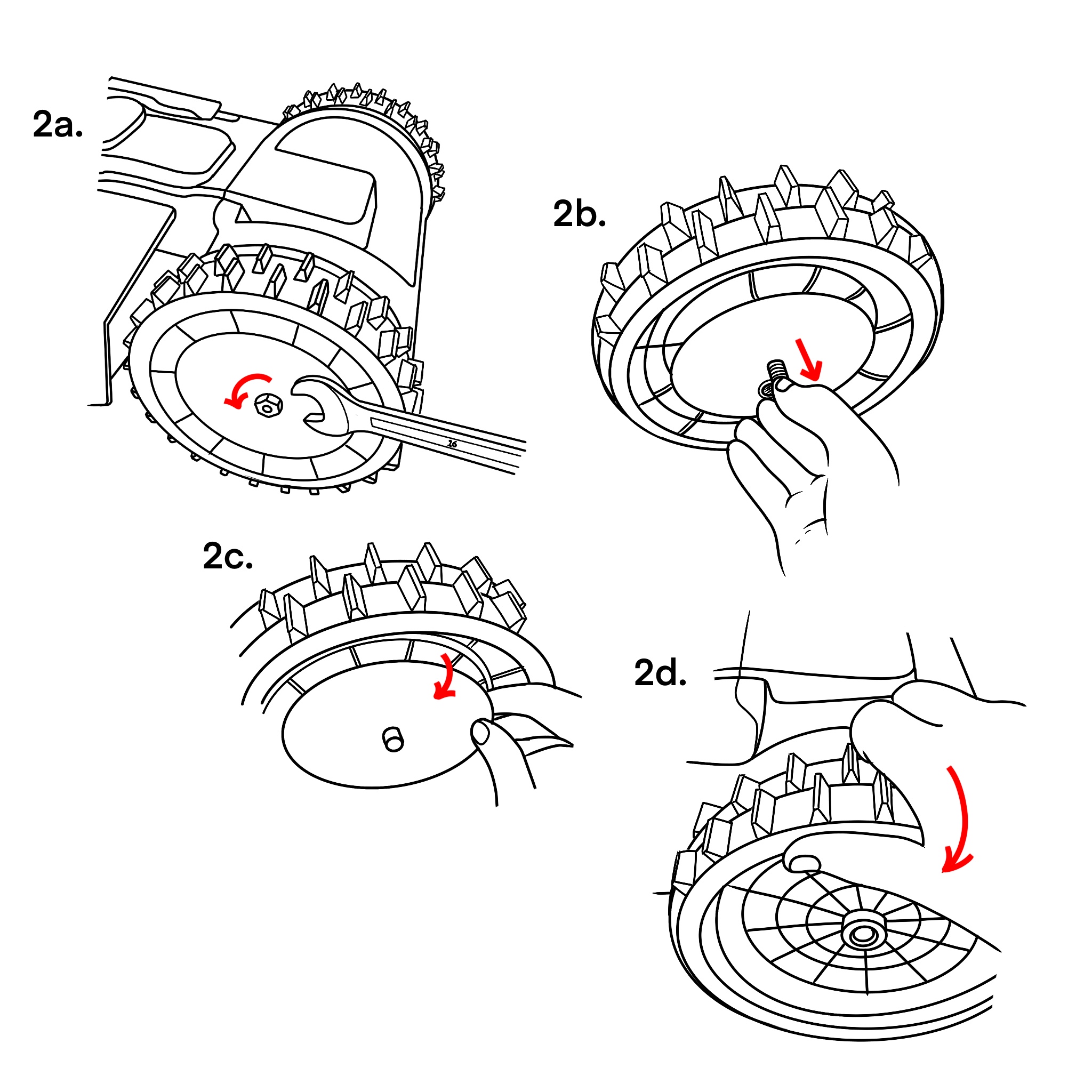 2a.

16

2b.

2c.

2d.